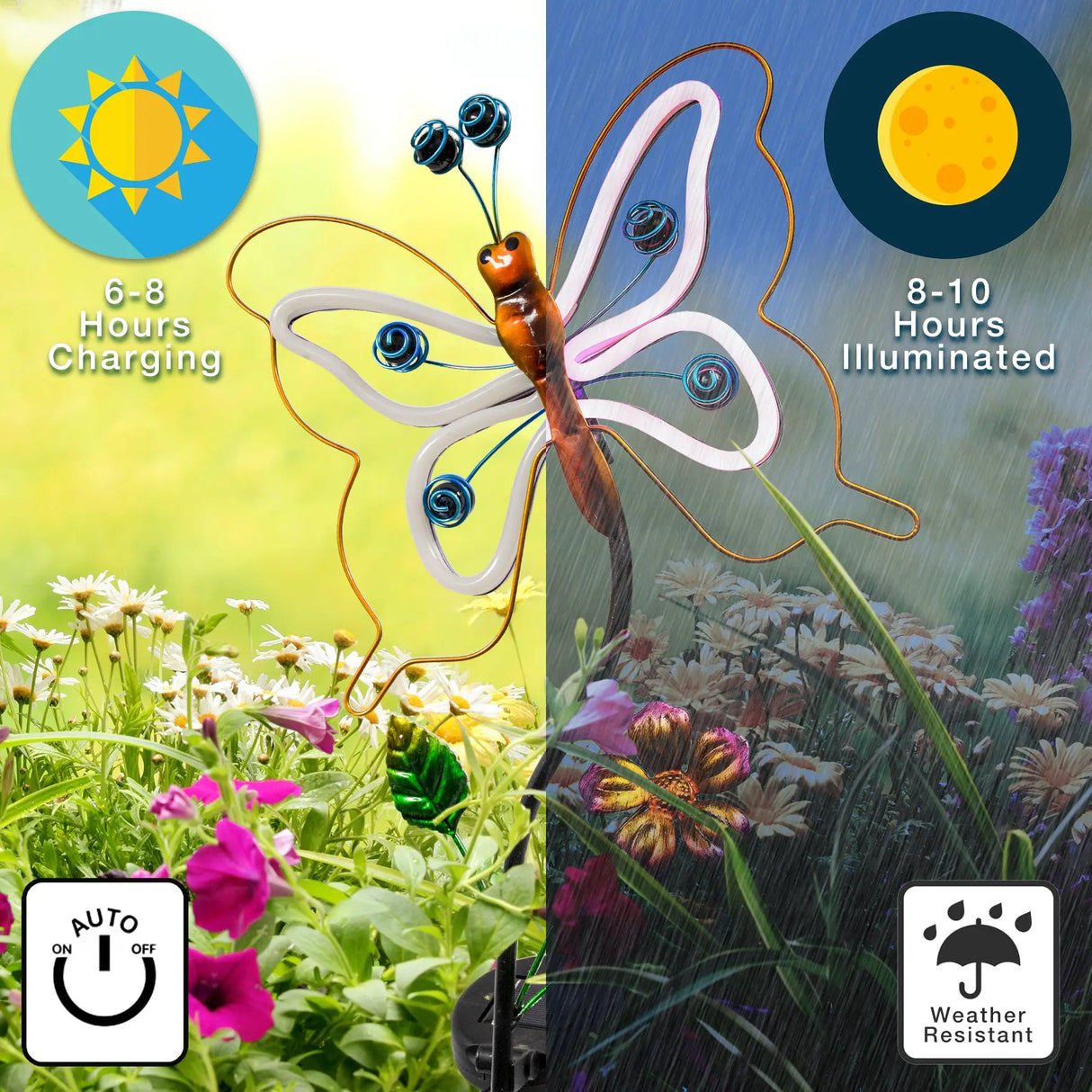 6-8
Hours
Charging

8-10
Hours
Illuminated

AUTO
ON OFF

Weather
Resistant