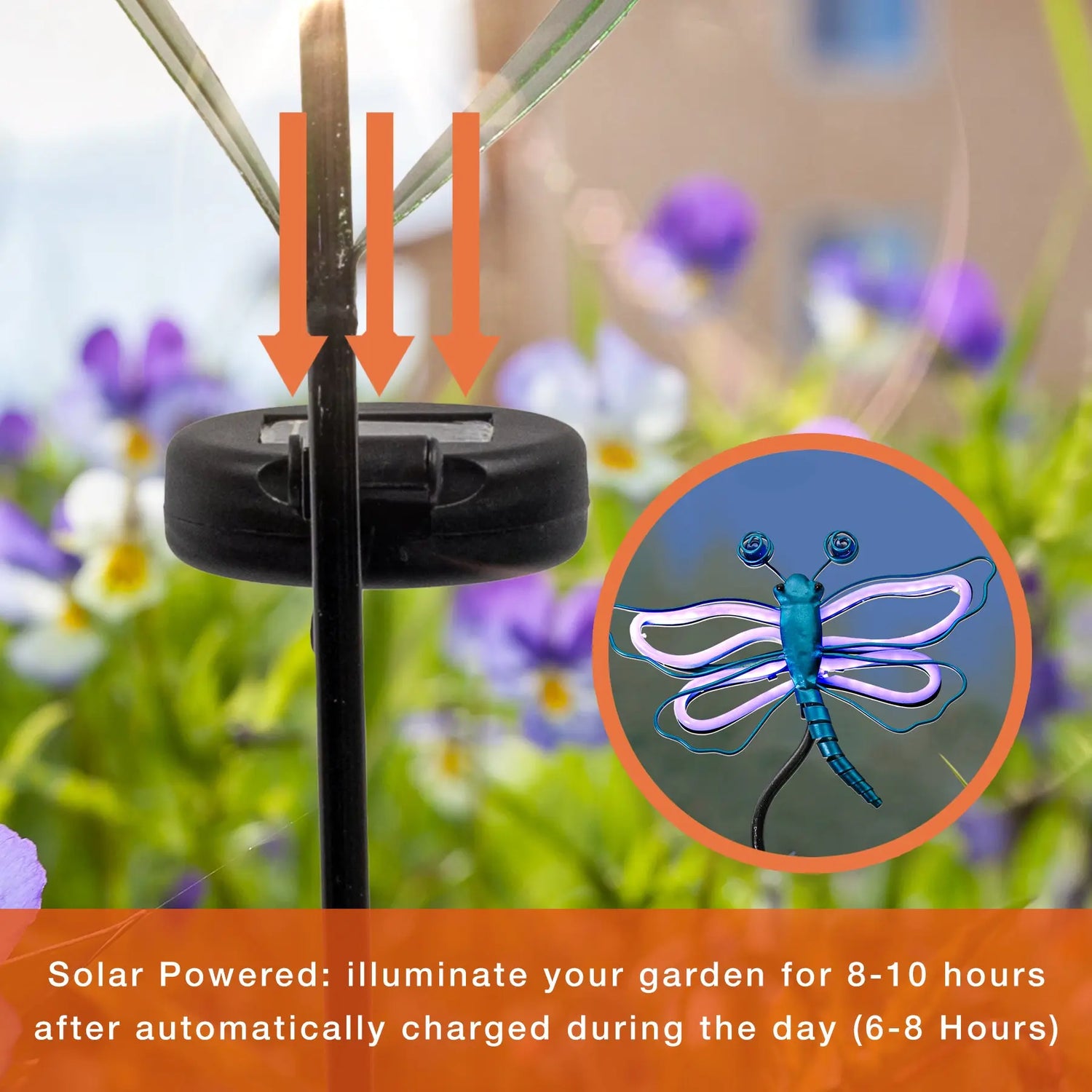 Solar Powered: illuminate your garden for 8-10 hours after automatically charged during the day (6-8 Hours)