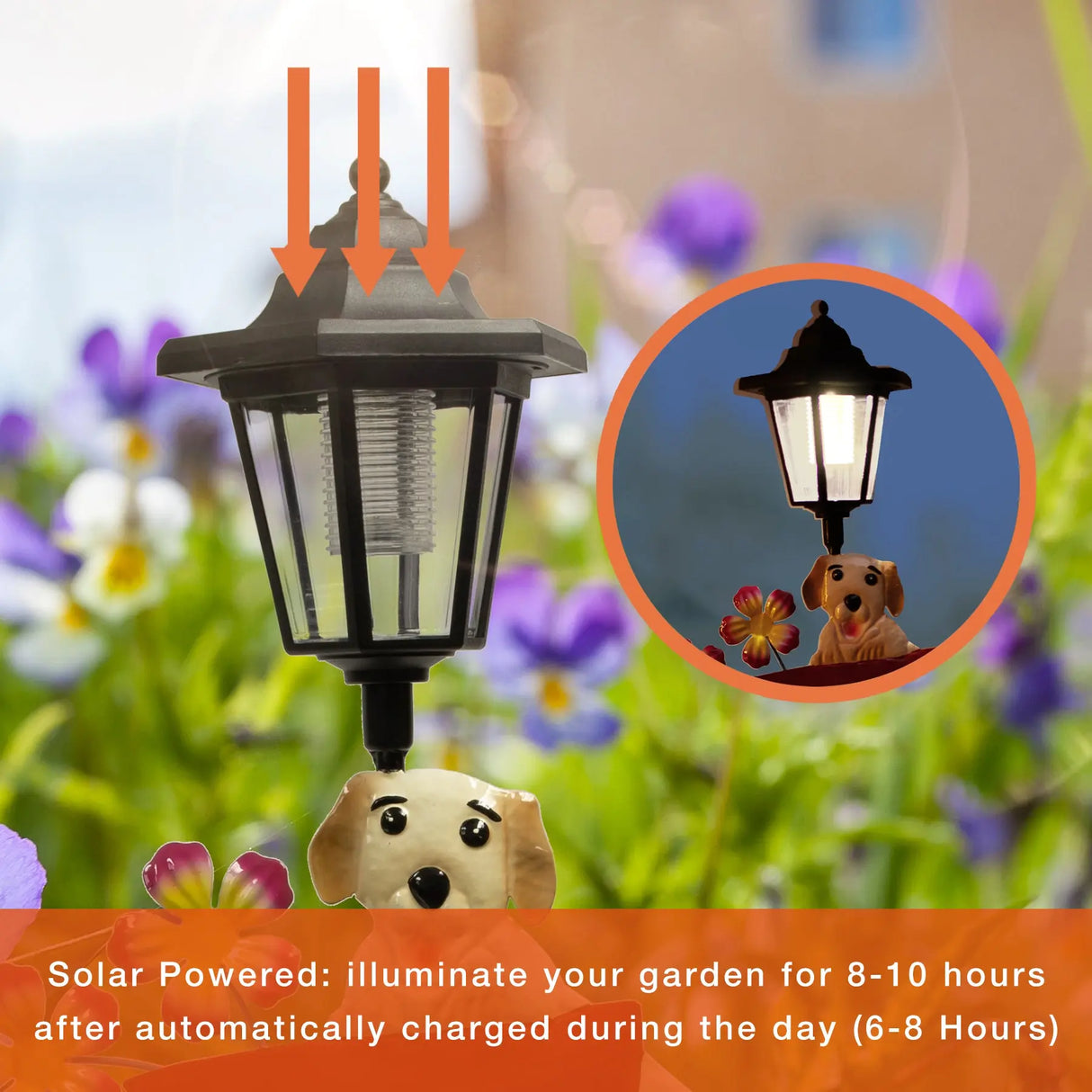 Solar Powered: illuminate your garden for 8-10 hours after automatically charged during the day (6-8 Hours)