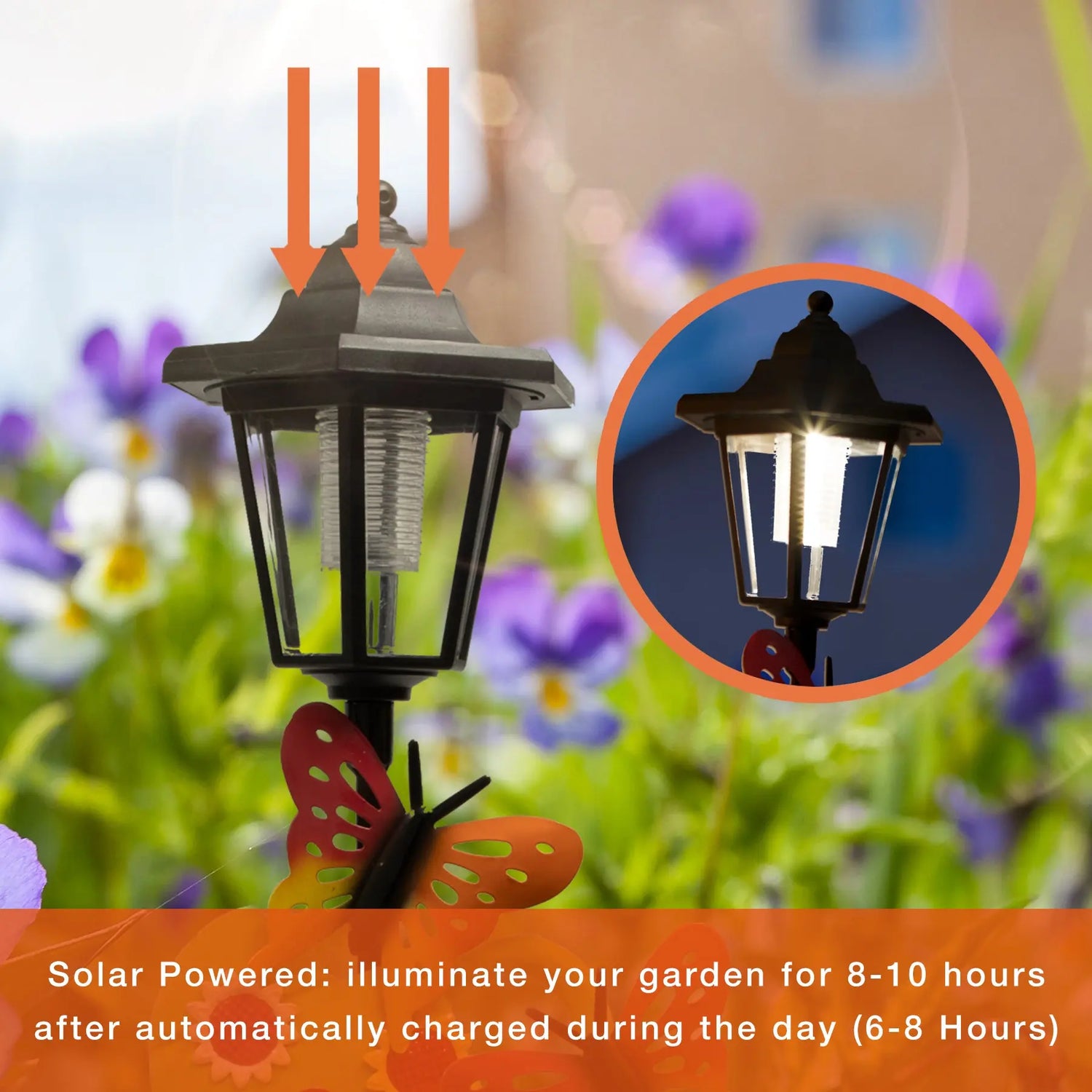 Solar Powered: illuminate your garden for 8-10 hours after automatically charged during the day (6-8 Hours)