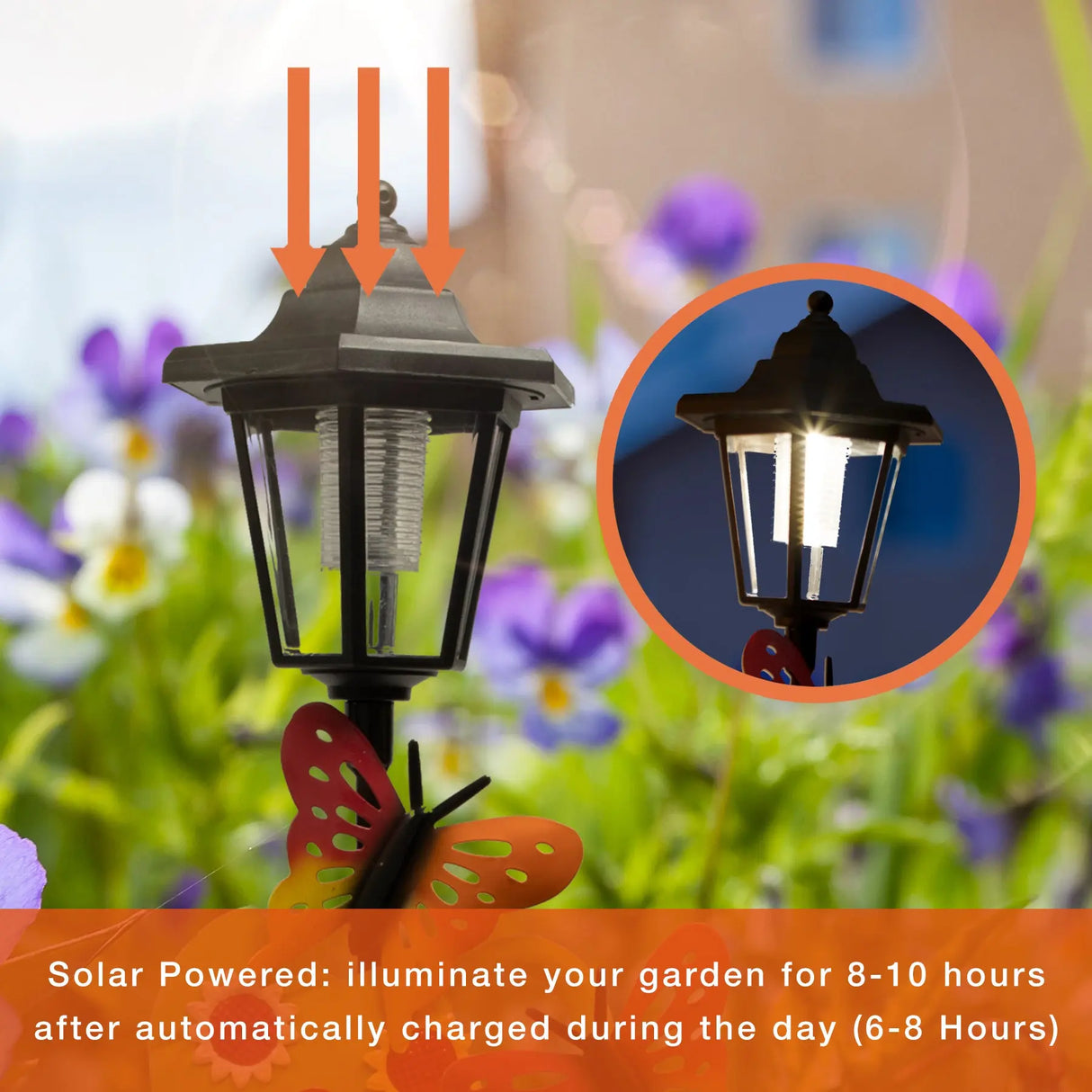 Solar Powered: illuminate your garden for 8-10 hours after automatically charged during the day (6-8 Hours)