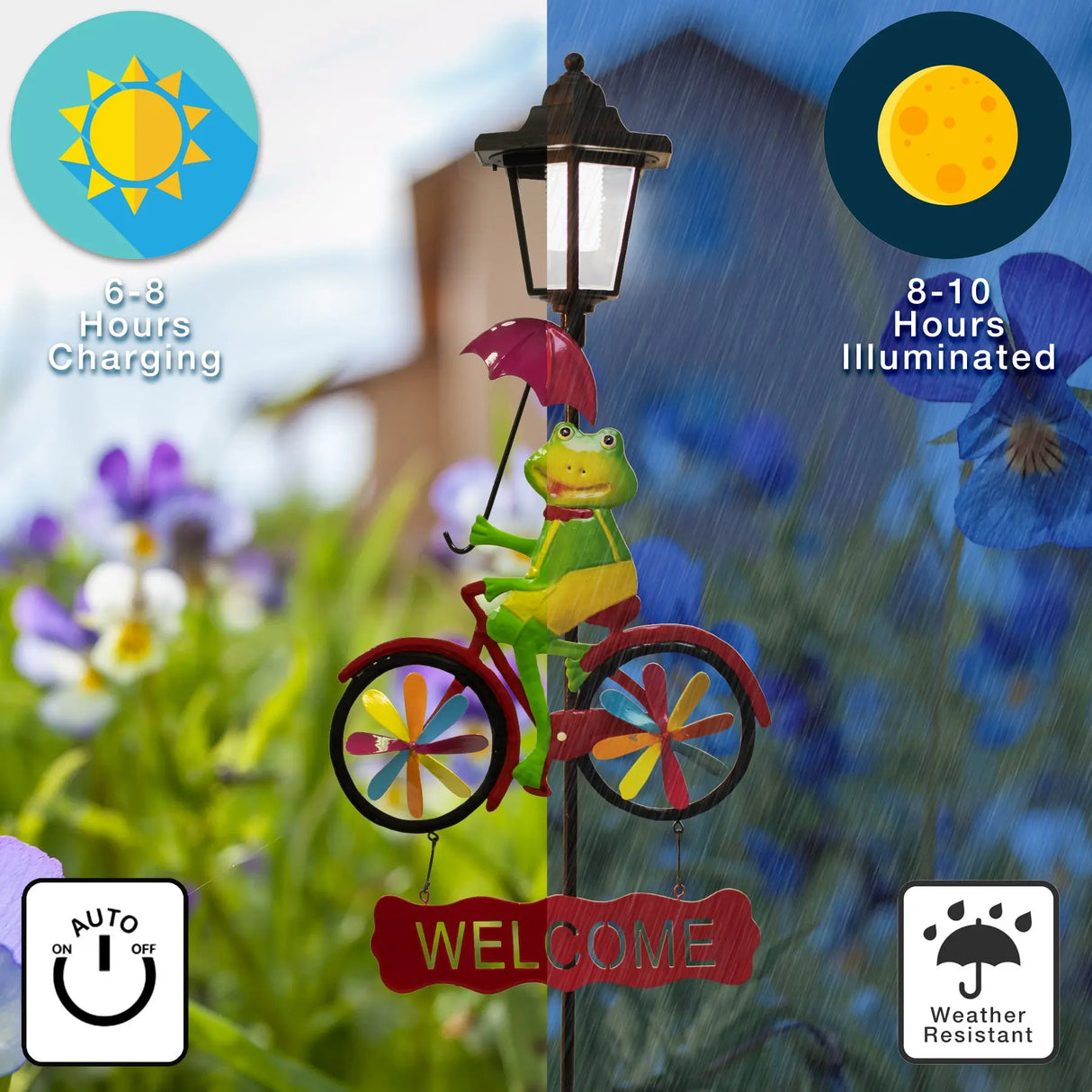 6-8
Hours
Charging

8-10
Hours
Illuminated

WELCOME

AUTO
ON OFF

Weather
Resistant