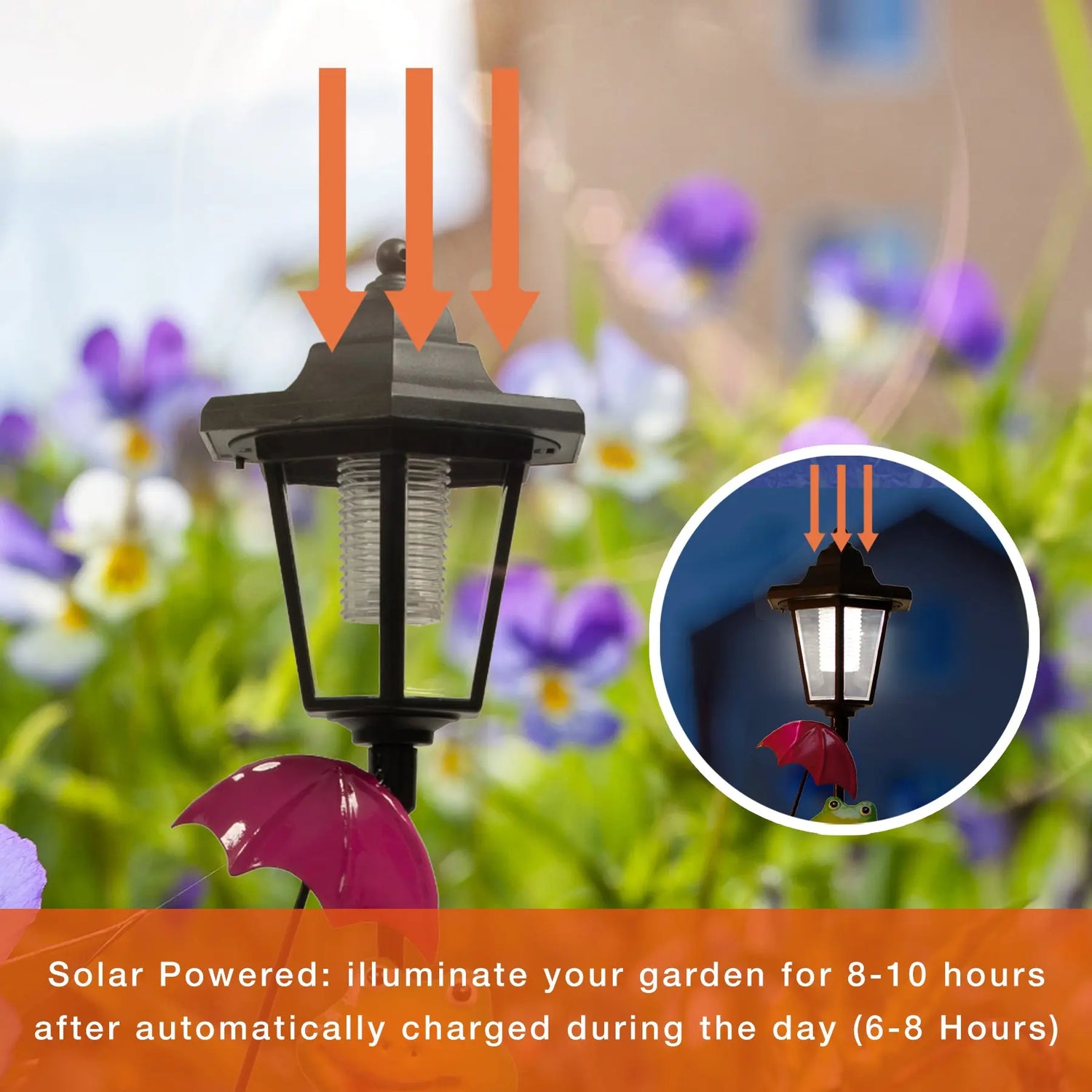 Solar Powered: illuminate your garden for 8-10 hours after automatically charged during the day (6-8 Hours)