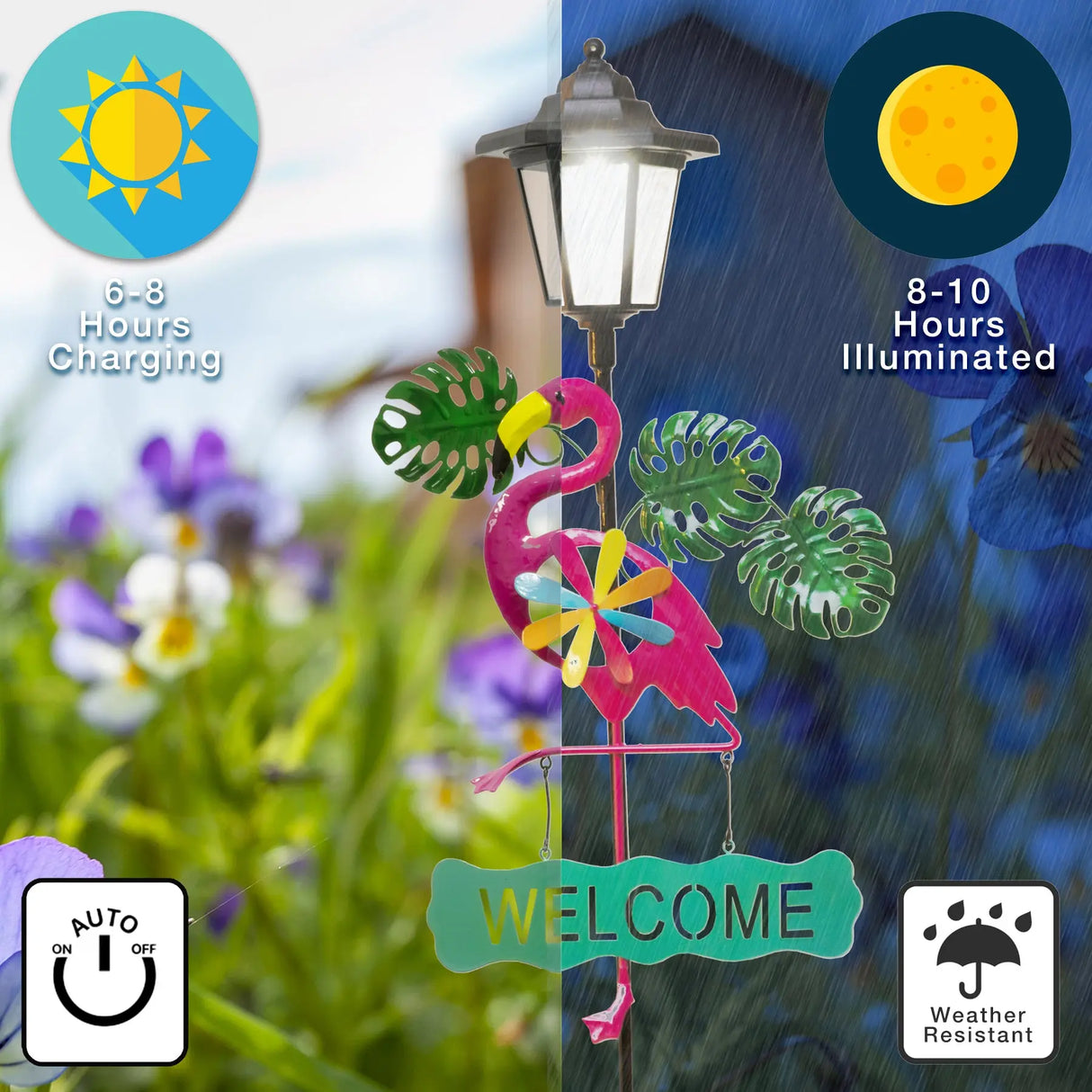 6-8
Hours
Charging

8-10
Hours
Illuminated

WELCOME

AUTO
ON OFF

Weather
Resistant