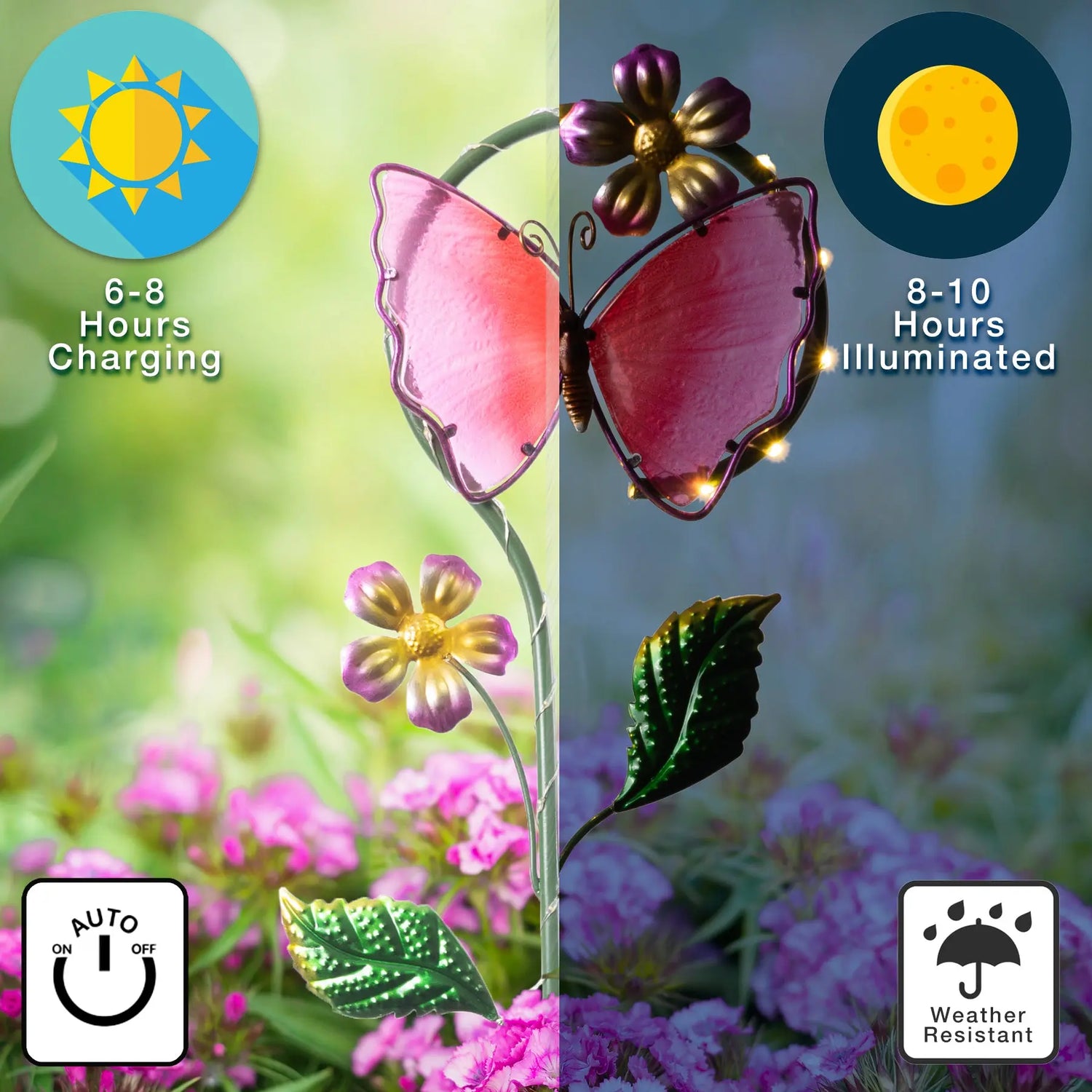 6-8 Hours Charging

8-10 Hours Illuminated

AUTO
ON OFF

Weather Resistant