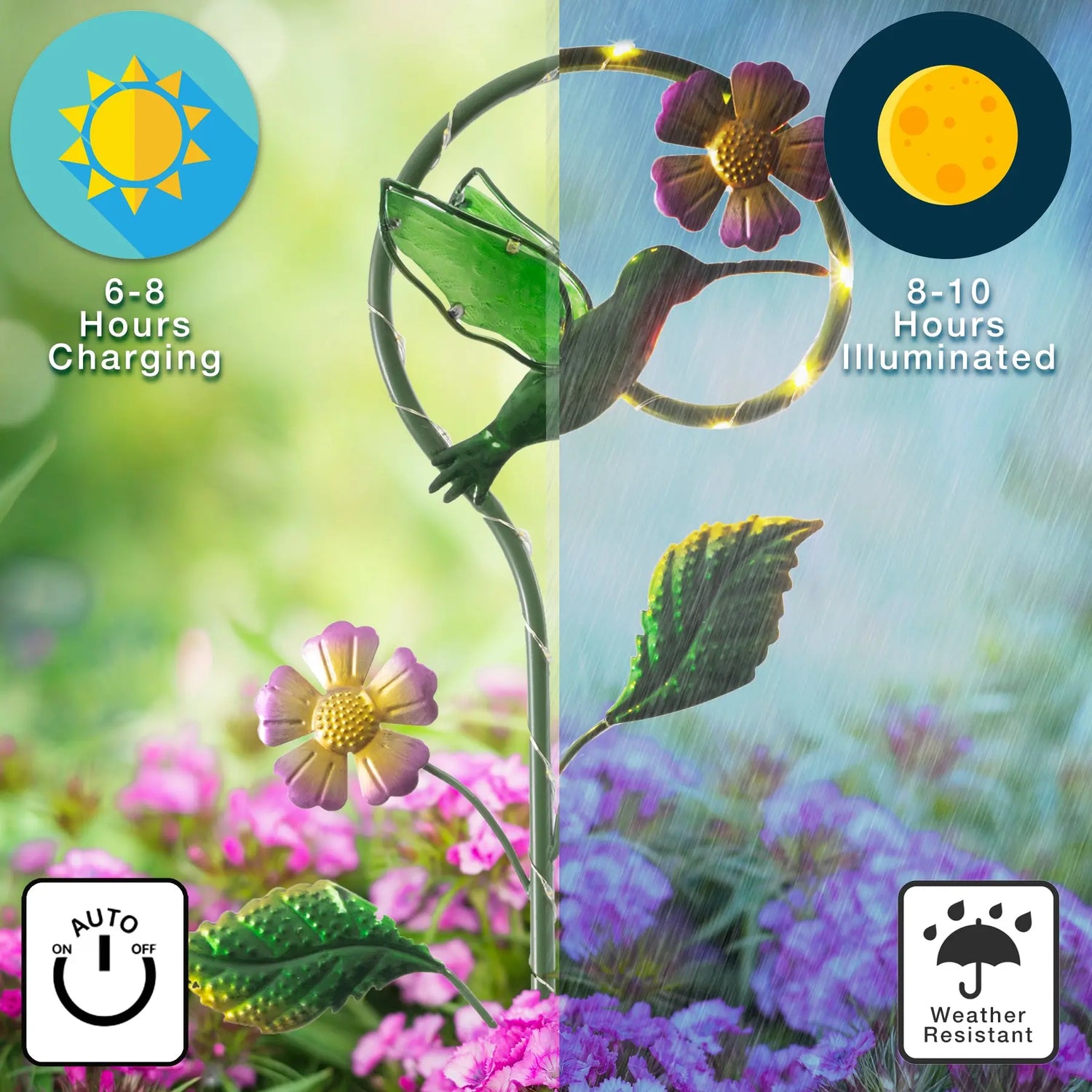 6-8
Hours
Charging

8-10
Hours
Illuminated

AUTO
ON
OFF

Weather
Resistant