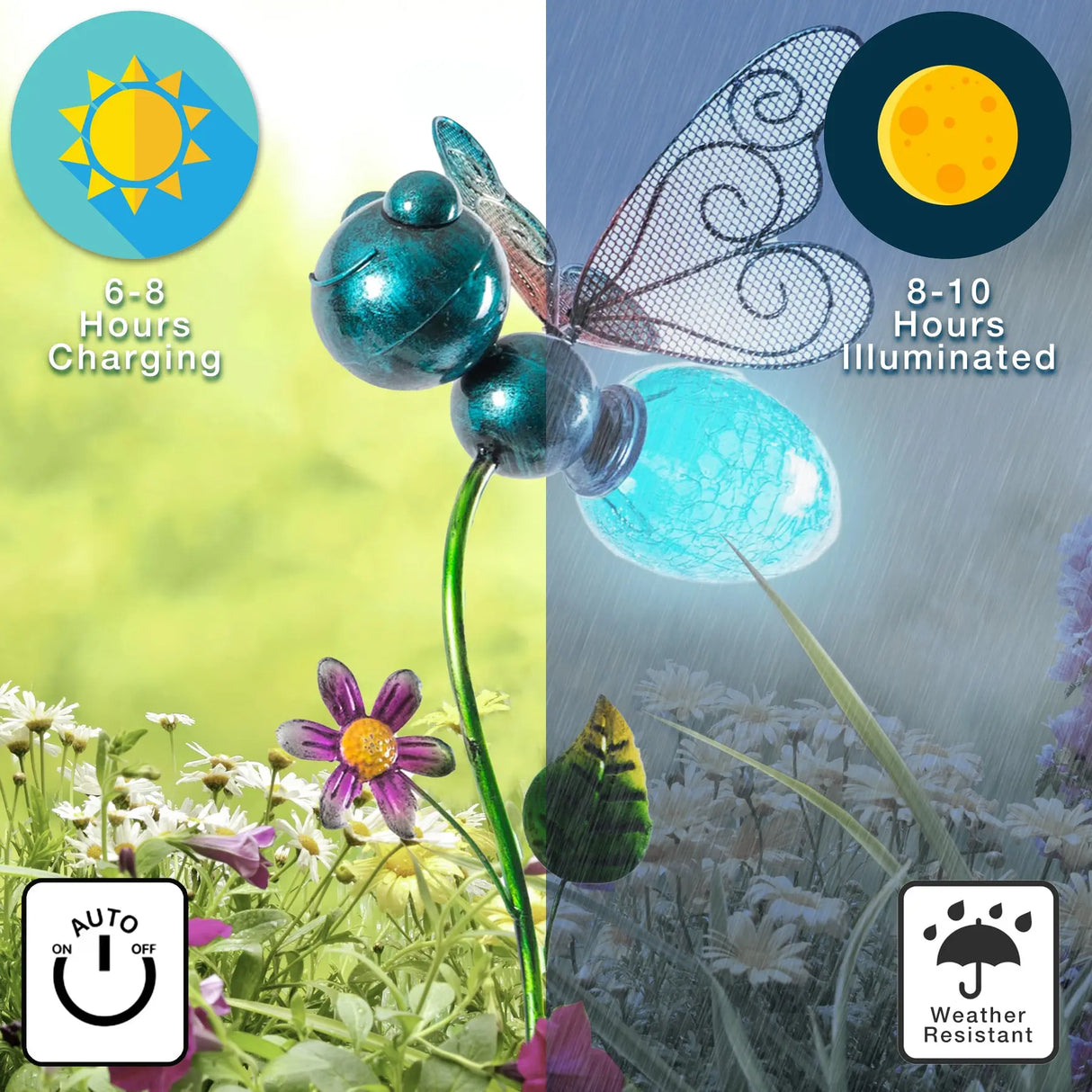 6-8 Hours Charging

8-10 Hours Illuminated

AUTO
ON OFF

Weather Resistant