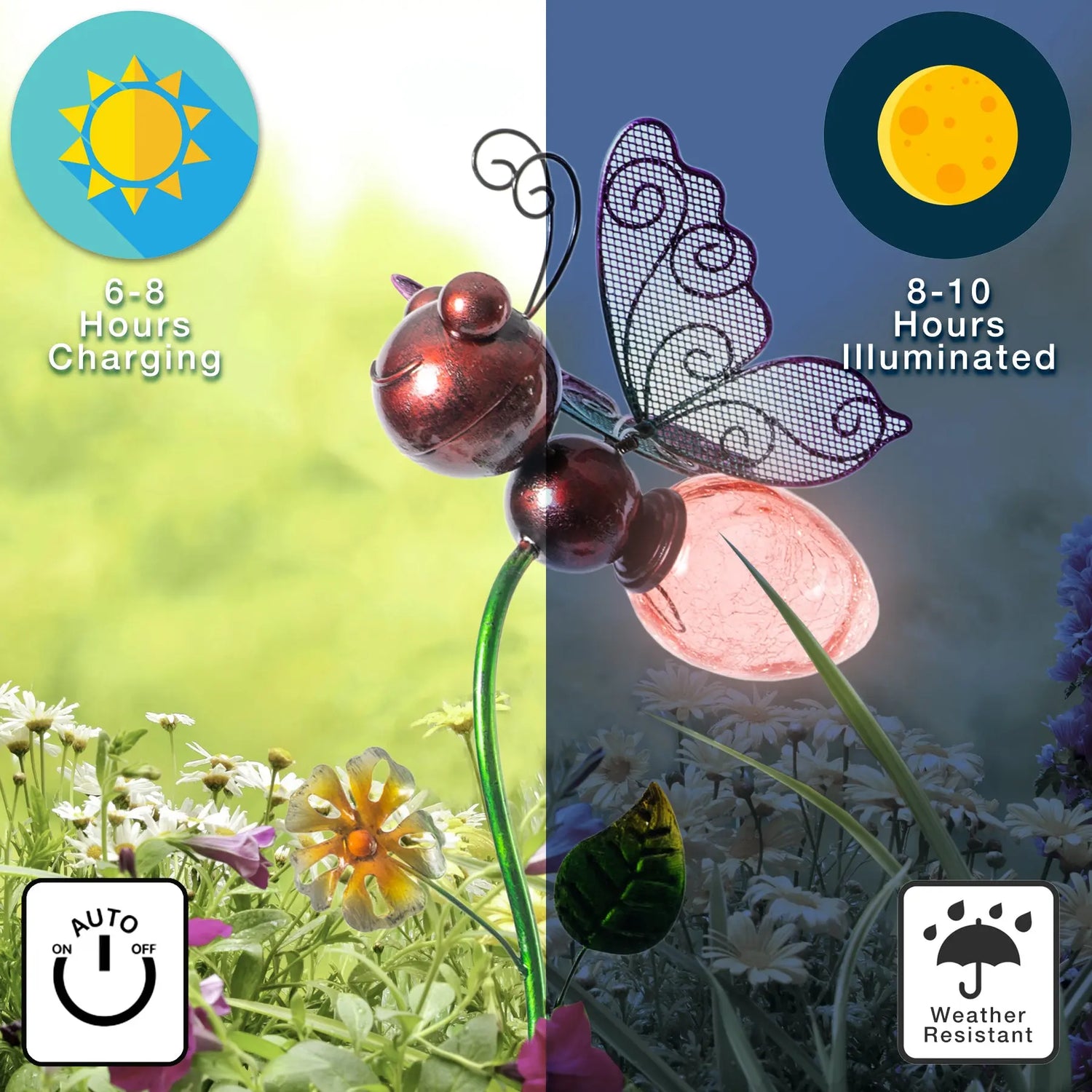 6-8
Hours
Charging

8-10
Hours
Illuminated

AUTO
ON
OFF

Weather
Resistant