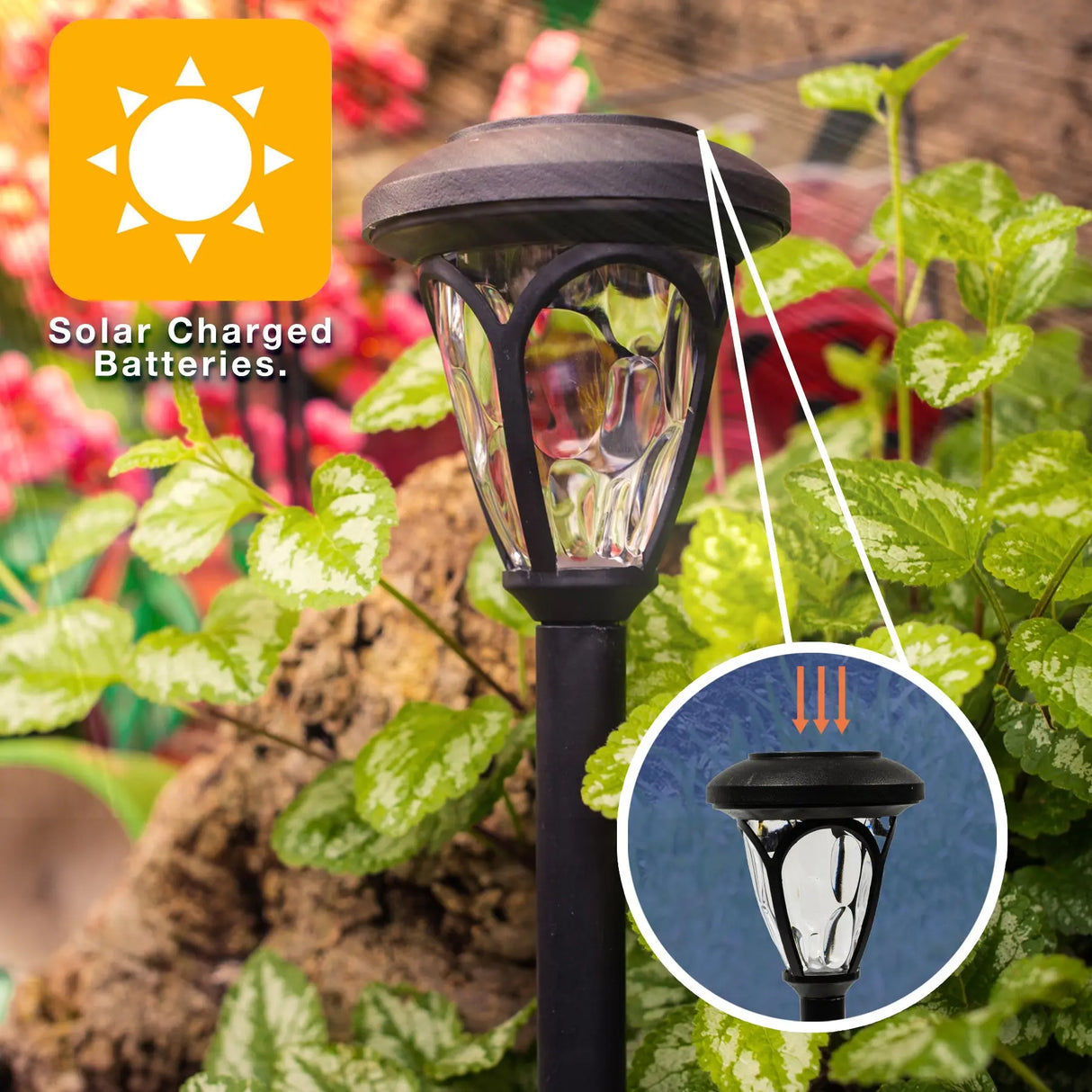 Solar Charged Batteries.