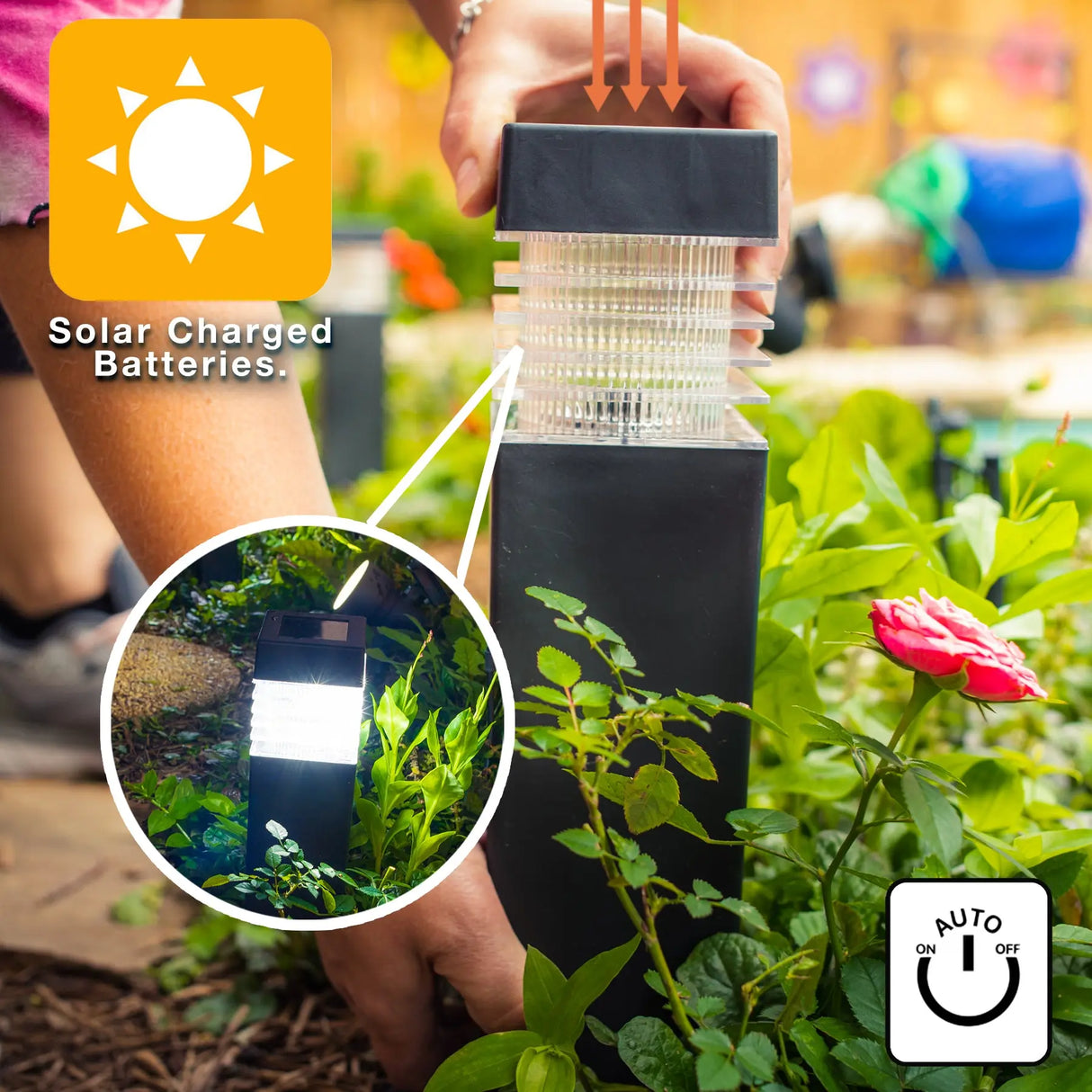 Solar Charged Batteries.

AUTO
ON
OFF