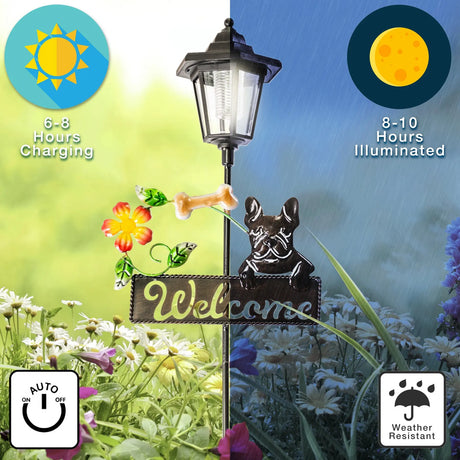 6-8
Hours
Charging

8-10
Hours
Illuminated

Welcome

AUTO
ON OFF

Weather
Resistant