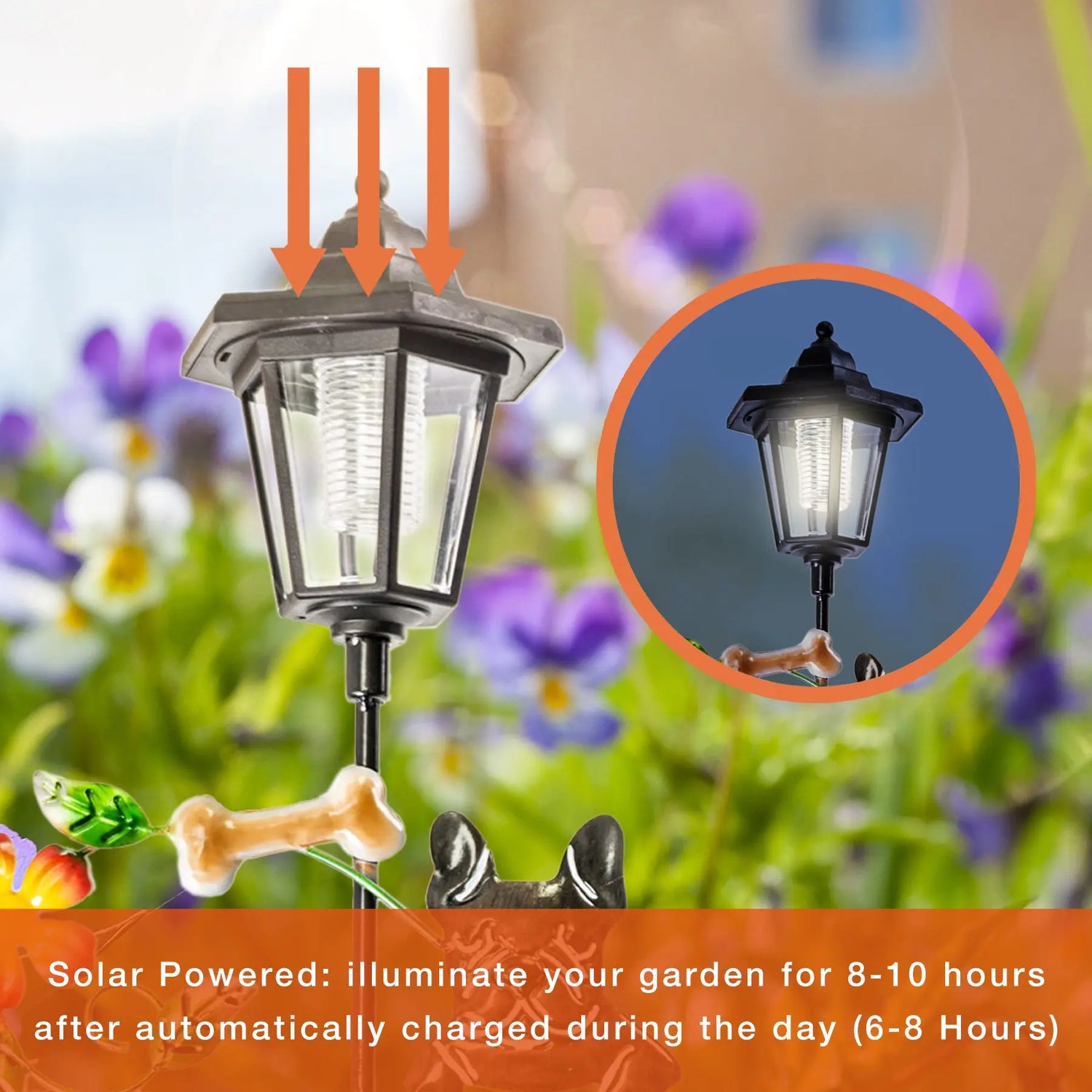 Solar Powered: illuminate your garden for 8-10 hours after automatically charged during the day (6-8 Hours)