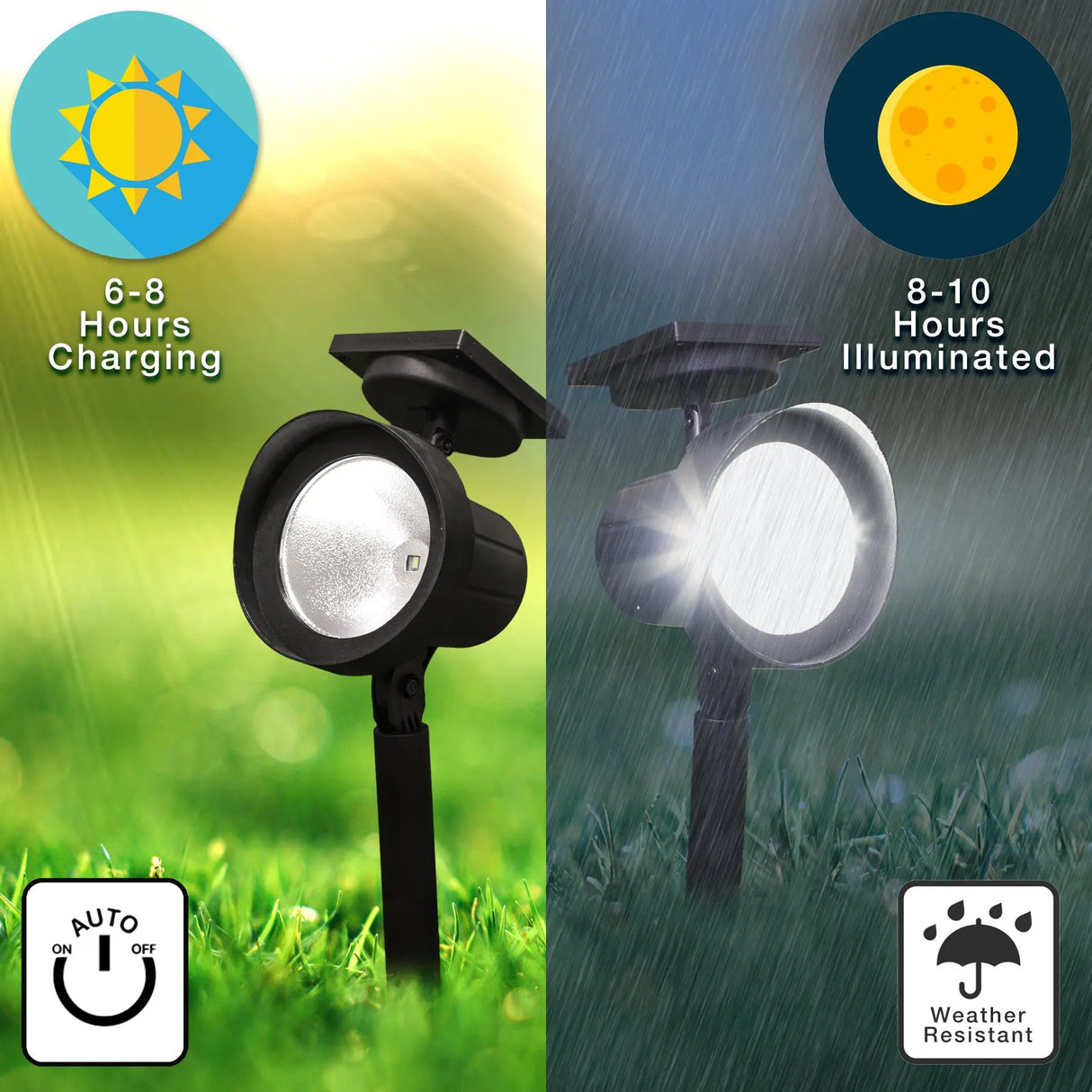 6-8
Hours
Charging

8-10
Hours
Illuminated

AUTO
ON OFF

Weather
Resistant