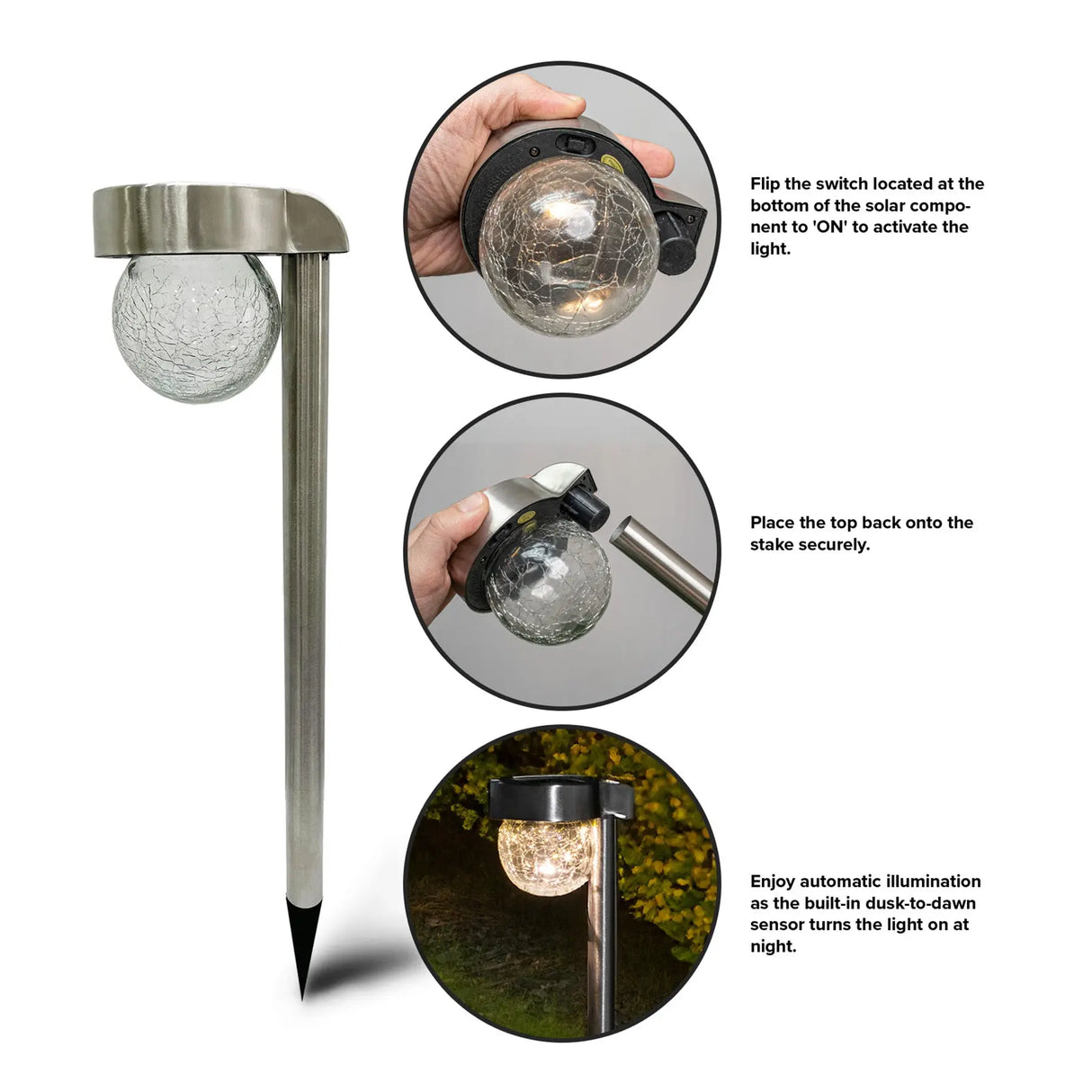 Flip the switch located at the bottom of the solar component to 'ON' to activate the light.

Place the top back onto the stake securely.

Enjoy automatic illumination as the built-in dusk-to-dawn sensor turns the light on at night.